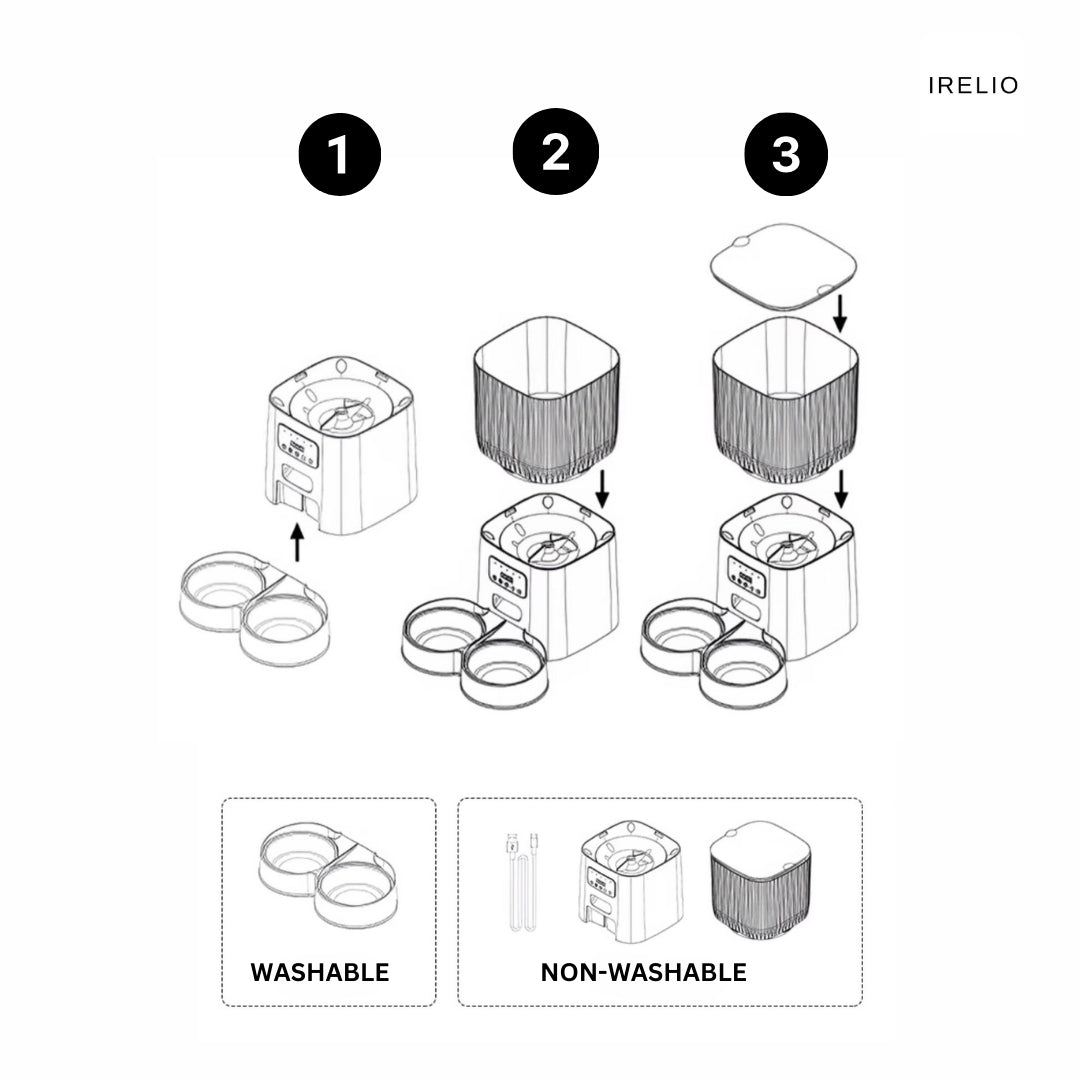 IRELIO

1

2

3

WASHABLE

NON-WASHABLE